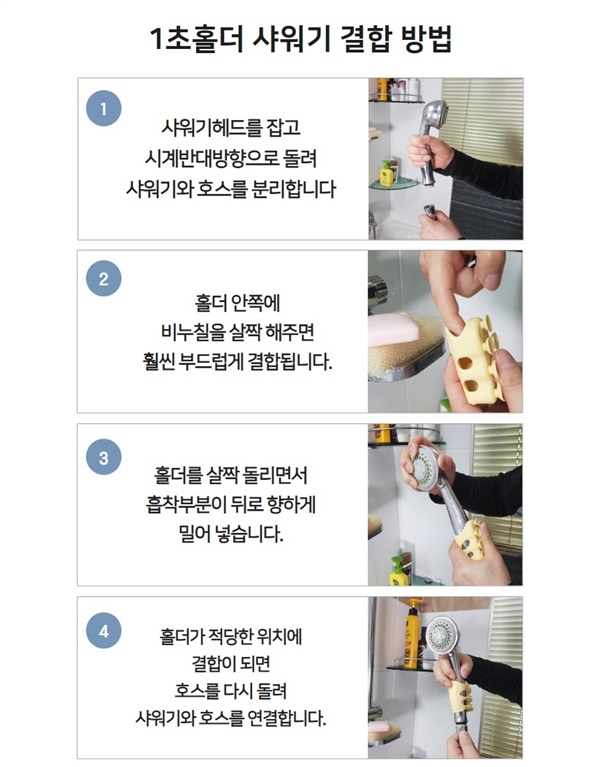 1초홀더 샤워기 결합 방법

1

샤워기헤드를 잡고
시계반대방향으로 돌려
샤워기와 호스를 분리합니다

2

홀더 안쪽에
비누칠을 살짝 해주면
훨씬 부드럽게 결합됩니다.

3

홀더를 살짝 돌리면서
흡착부분이 뒤로 향하게
밀어 넣습니다.

4

홀더가 적당한 위치에
결합이 되면
호스를 다시 돌려
샤워기와 호스를 연결합니다.