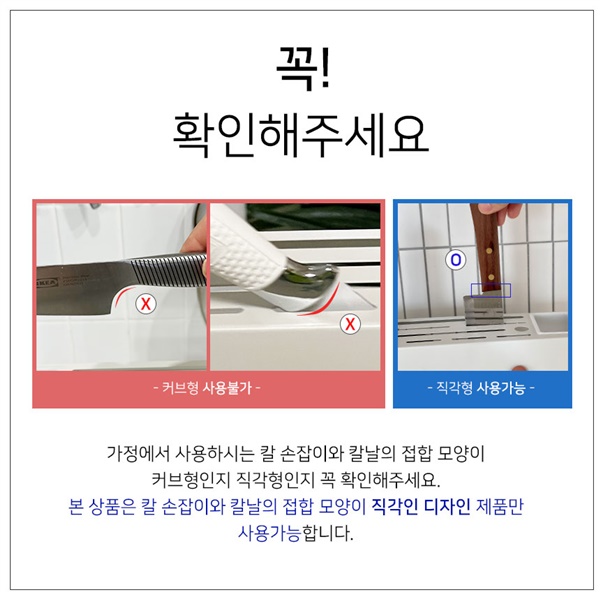 꼭!
확인해주세요

IKEA

X

X

- 커브형 사용불가 -

O

- 직각형 사용가능 -

가정에서 사용하시는 칼 손잡이와 칼날의 접합 모양이 커브형인지 직각형인지 꼭 확인해주세요.
본 상품은 칼 손잡이와 칼날의 접합 모양이 직각인 디자인 제품만 사용가능합니다.