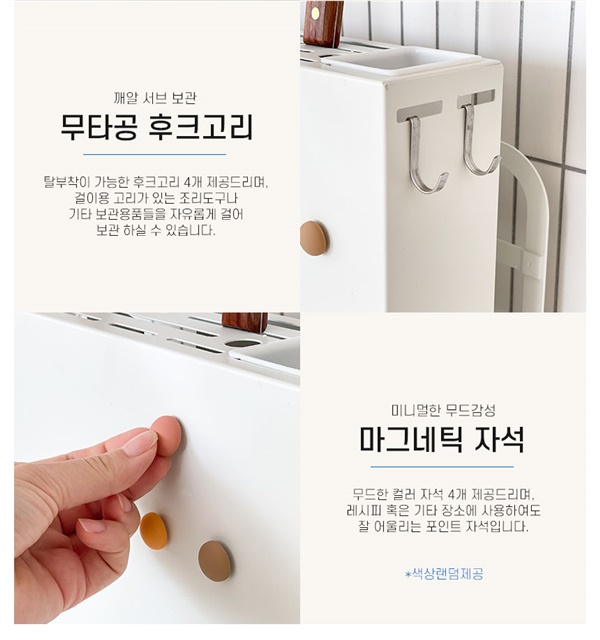 깨알 서브 보관

무타공 후크고리

탈부착이 가능한 후크고리 4개 제공드리며, 걸이용 고리가 있는 조리도구나 기타 보관용품들을 자유롭게 걸어 보관 하실 수 있습니다.

미니멀한 무드감성

마그네틱 자석

무드한 컬러 자석 4개 제공드리며, 레시피 혹은 기타 장소에 사용하여도 잘 어울리는 포인트 자석입니다.

*색상랜덤제공