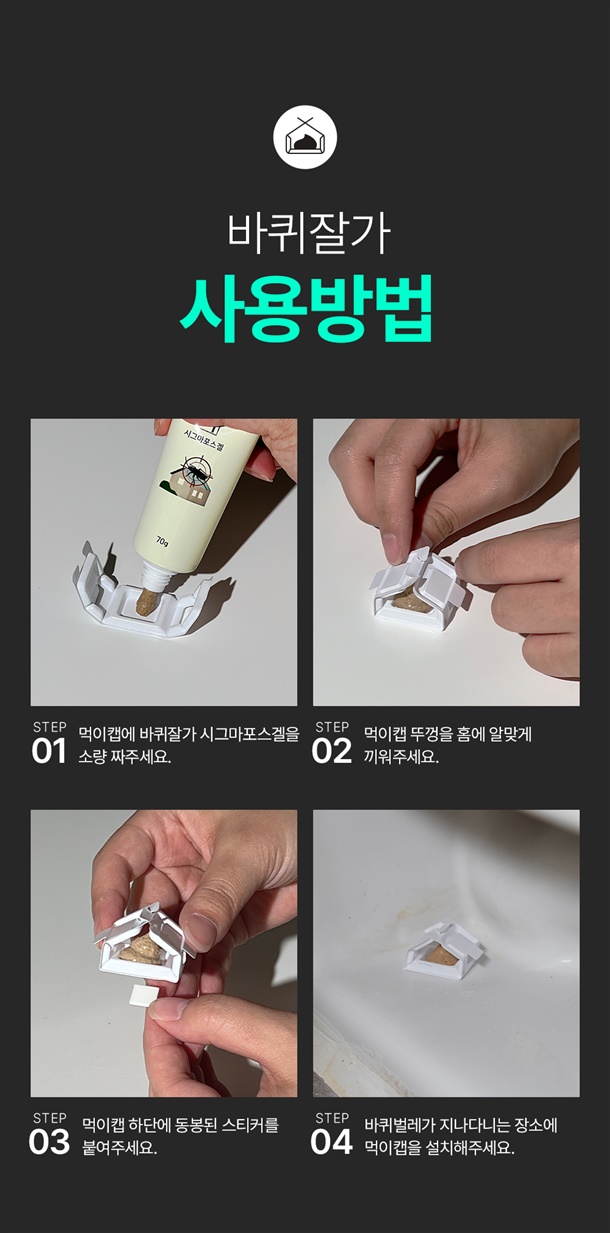 바퀴잘가
사용방법

시그마포스겔
70g

STEP 01 먹이캡에 바퀴잘가 시그마포스겔을 소량 짜주세요.

STEP 02 먹이캡 뚜껑을 홈에 알맞게 끼워주세요.

STEP 03 먹이캡 하단에 동봉된 스티커를 붙여주세요.

STEP 04 바퀴벌레가 지나다니는 장소에 먹이캡을 설치해주세요.