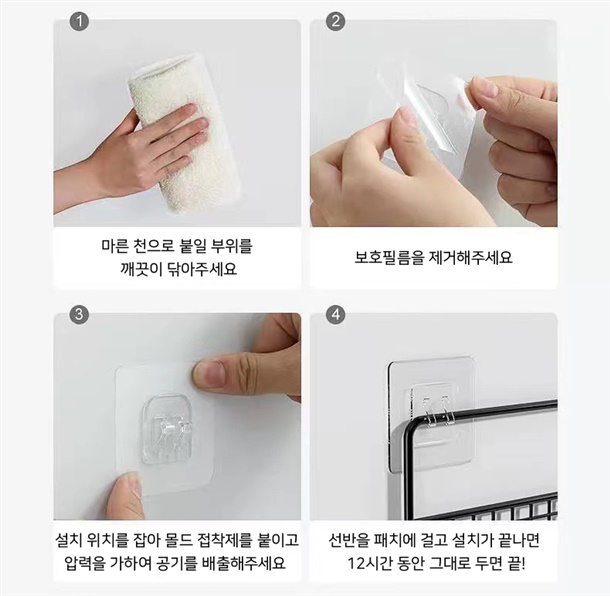 1

마른 천으로 붙일 부위를
깨끗이 닦아주세요

2

보호필름을 제거해주세요

3

설치 위치를 잡아 몰드 접착제를 붙이고
압력을 가하여 공기를 배출해주세요

4

선반을 패치에 걸고 설치가 끝나면
12시간 동안 그대로 두면 끝!