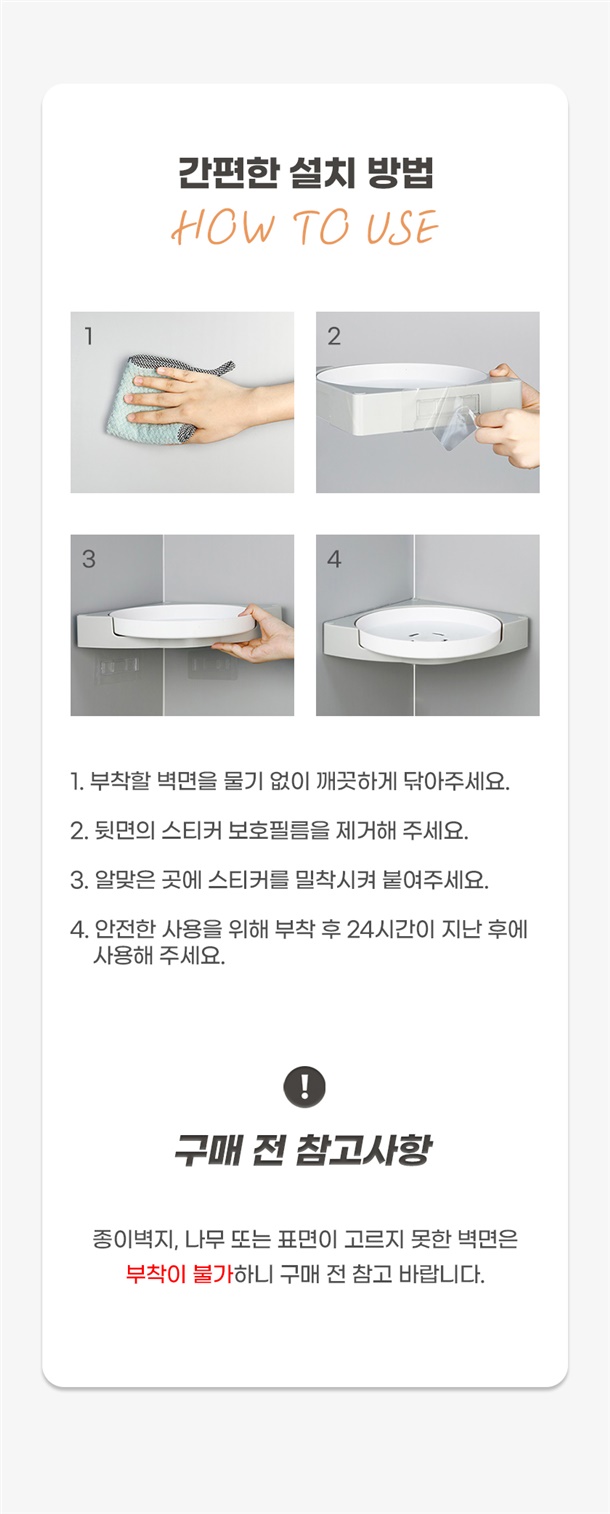 간편한 설치 방법
HOW TO USE

1

2

3

4

1. 부착할 벽면을 물기 없이 깨끗하게 닦아주세요.

2. 뒷면의 스티커 보호필름을 제거해 주세요.

3. 알맞은 곳에 스티커를 밀착시켜 붙여주세요.

4. 안전한 사용을 위해 부착 후 24시간이 지난 후에 사용해 주세요.

!

구매 전 참고사항

종이벽지, 나무 또는 표면이 고르지 못한 벽면은 부착이 불가하니 구매 전 참고 바랍니다.